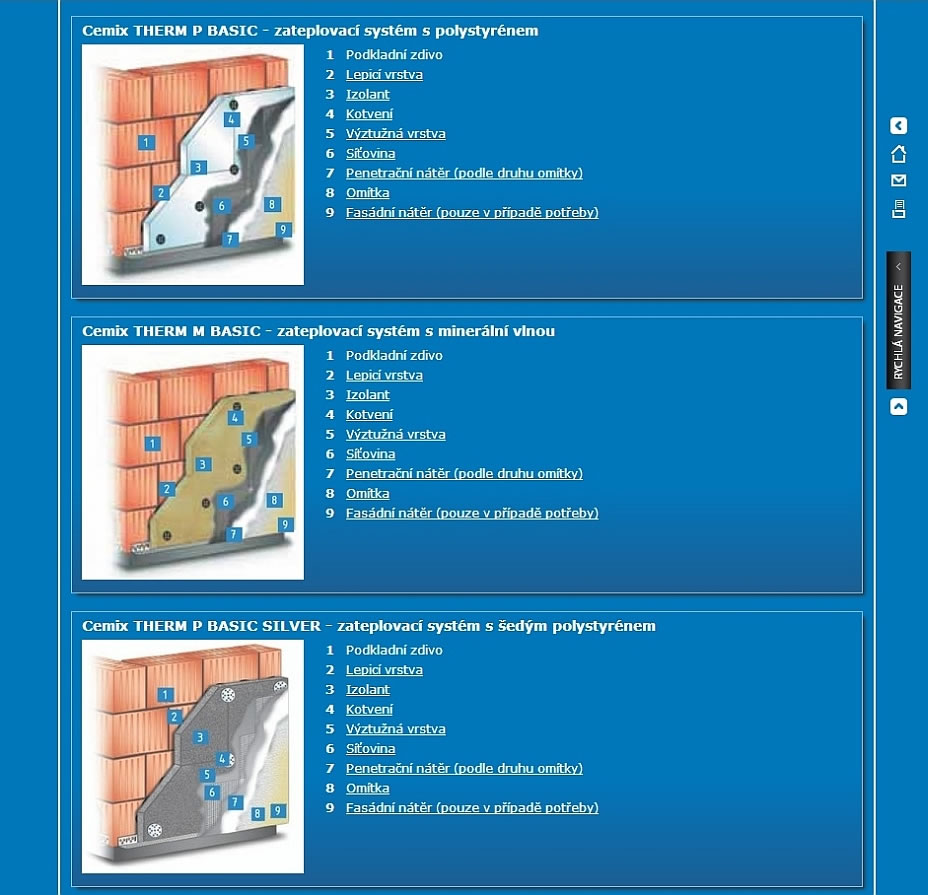 Cemix THERM P BASIC - zateplovací systém s polystyrénem

1 2 3 4 5 6 7 8 9

1 Podkladní zdivo
2 Lepicí vrstva
3 Izolant
4 Kotvení
5 Výztužná vrstva
6 Síťovina
7 Penetrační nátěr (podle druhu omítky)
8 Omítka
9 Fasádní nátěr (pouze v případě potřeby)

Cemix THERM M BASIC - zateplovací systém s minerální vlnou

1 2 3 4 5 6 7 8 9

1 Podkladní zdivo
2 Lepicí vrstva
3 Izolant
4 Kotvení
5 Výztužná vrstva
6 Síťovina
7 Penetrační nátěr (podle druhu omítky)
8 Omítka
9 Fasádní nátěr (pouze v případě potřeby)

Cemix THERM P BASIC SILVER - zateplovací systém s šedým polystyrénem

1 2 3 4 5 6 7 8 9

1 Podkladní zdivo
2 Lepicí vrstva
3 Izolant
4 Kotvení
5 Výztužná vrstva
6 Síťovina
7 Penetrační nátěr (podle druhu omítky)
8 Omítka
9 Fasádní nátěr (pouze v případě potřeby)

RYCHLÁ NAVIGACE